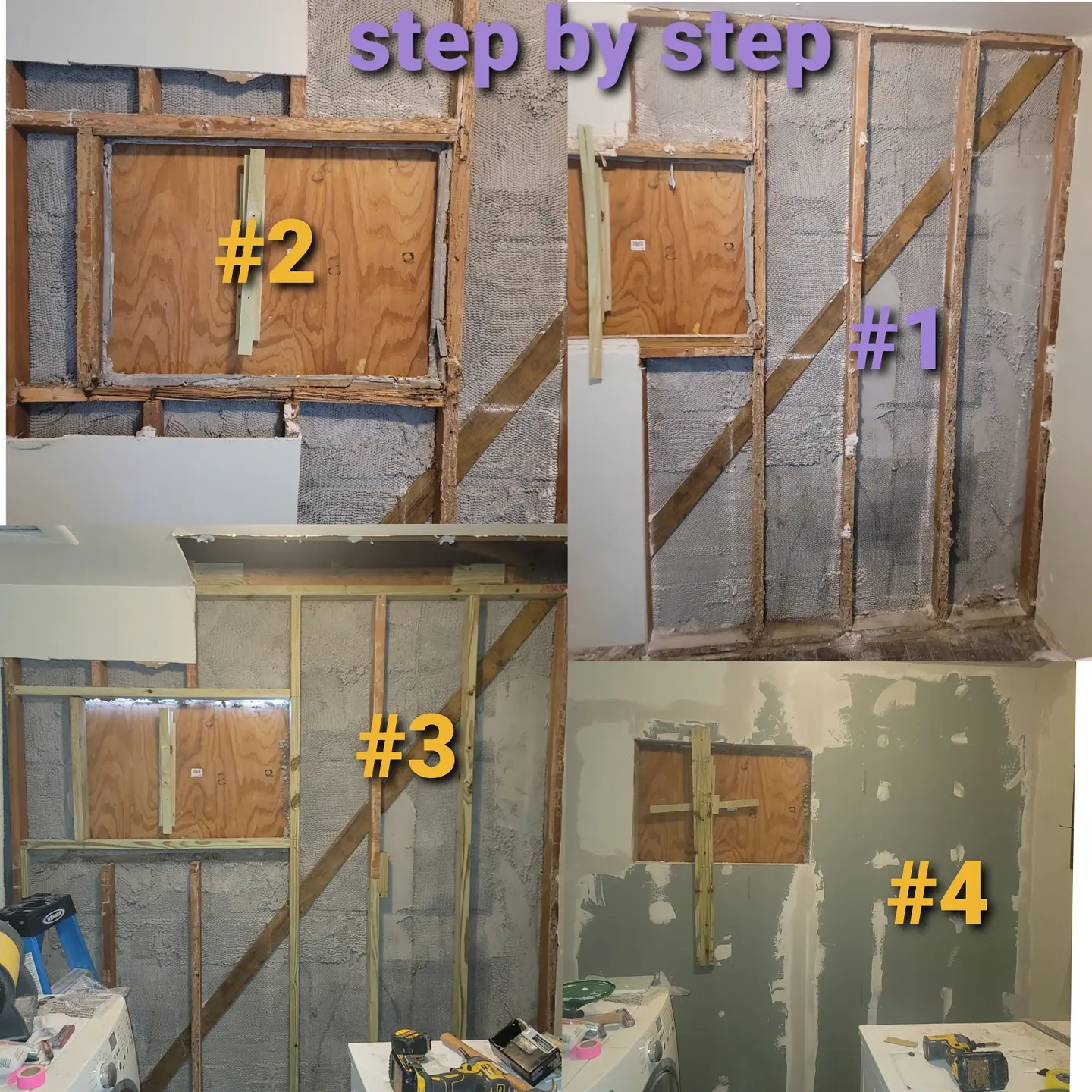 step by step

#2

#1

#3

#4